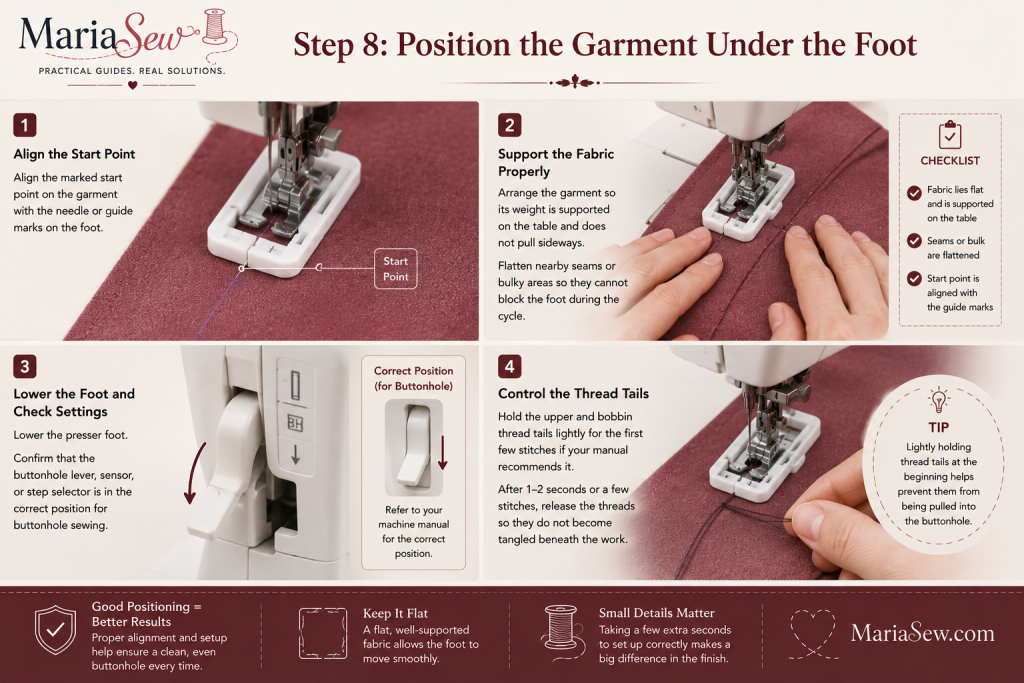 MariaSew
PRACTICAL GUIDES. REAL SOLUTIONS.

Step 8: Position the Garment Under the Foot

1
Align the Start Point
Align the marked start point on the garment with the needle or guide marks on the foot.

Start Point

2
Support the Fabric Properly
Arrange the garment so its weight is supported on the table and does not pull sideways.

Flatten nearby seams or bulky areas so they cannot block the foot during the cycle.

CHECKLIST
Fabric lies flat and is supported on the table
Seams or bulk are flattened
Start point is aligned with the guide marks

3
Lower the Foot and Check Settings
Lower the presser foot.

Confirm that the buttonhole lever, sensor, or step selector is in the correct position for buttonhole sewing.

BH

Correct Position (for Buttonhole)
Refer to your machine manual for the correct position.

4
Control the Thread Tails
Hold the upper and bobbin thread tails lightly for the first few stitches if your manual recommends it.

After 1–2 seconds or a few stitches, release the threads so they do not become tangled beneath the work.

TIP
Lightly holding thread tails at the beginning helps prevent them from being pulled into the buttonhole.

Good Positioning = Better Results
Proper alignment and setup help ensure a clean, even buttonhole every time.

Keep It Flat
A flat, well-supported fabric allows the foot to move smoothly.

Small Details Matter
Taking a few extra seconds to set up correctly makes a big difference in the finish.

MariaSew.com