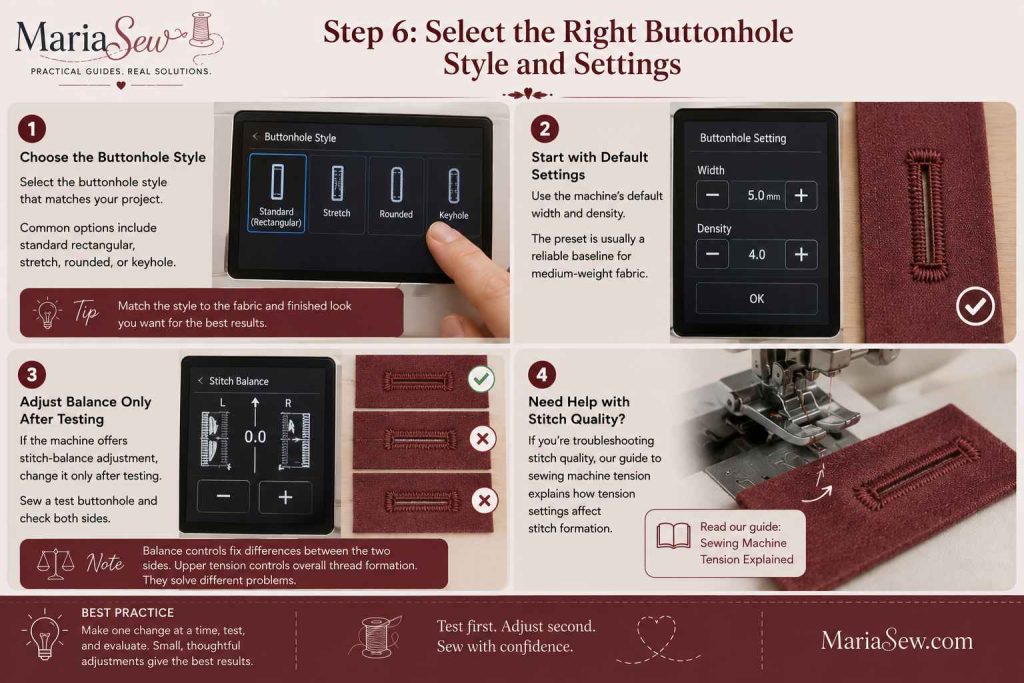 MariaSew
PRACTICAL GUIDES. REAL SOLUTIONS.

Step 6: Select the Right Buttonhole Style and Settings

1
Choose the Buttonhole Style
Select the buttonhole style that matches your project.

Common options include standard rectangular, stretch, rounded, or keyhole.

< Buttonhole Style
Standard (Rectangular)
Stretch
Rounded
Keyhole

Tip Match the style to the fabric and finished look you want for the best results.

2
Start with Default Settings
Use the machine's default width and density.

The preset is usually a reliable baseline for medium-weight fabric.

Buttonhole Setting
Width
− 5.0 mm +
Density
− 4.0 +
OK

3
Adjust Balance Only After Testing
If the machine offers stitch-balance adjustment, change it only after testing.

Sew a test buttonhole and check both sides.

< Stitch Balance
L R
0.0
− +

Note Balance controls fix differences between the two sides. Upper tension controls overall thread formation. They solve different problems.

4
Need Help with Stitch Quality?
If you're troubleshooting stitch quality, our guide to sewing machine tension explains how tension settings affect stitch formation.

Read our guide: Sewing Machine Tension Explained

BEST PRACTICE
Make one change at a time, test, and evaluate. Small, thoughtful adjustments give the best results.

Test first. Adjust second. Sew with confidence.

MariaSew.com