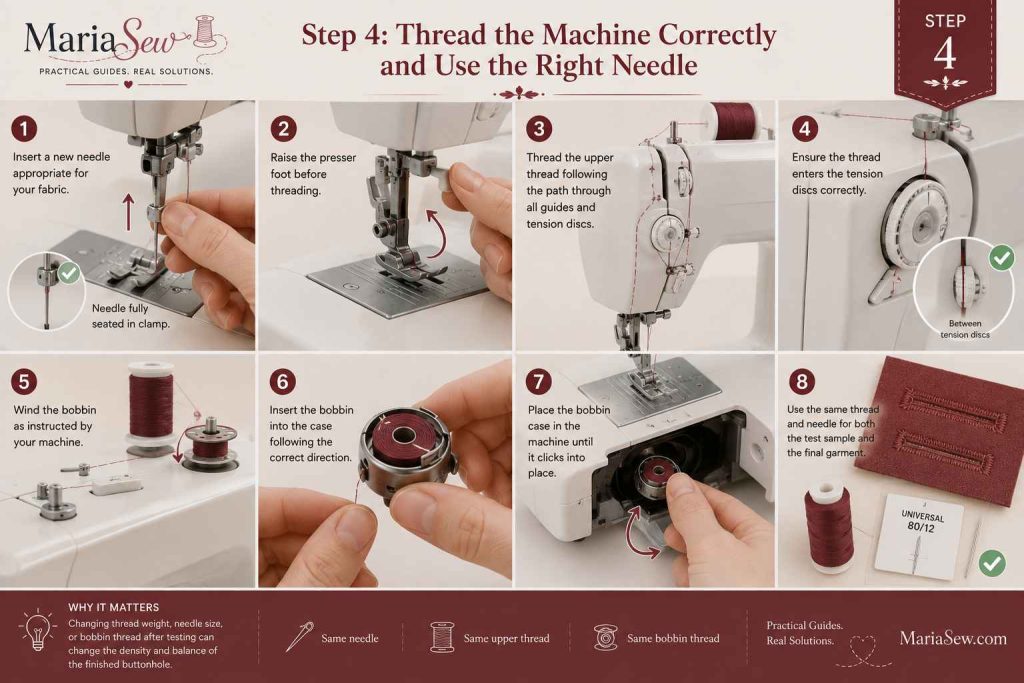 MariaSew
PRACTICAL GUIDES. REAL SOLUTIONS.

Step 4: Thread the Machine Correctly and Use the Right Needle

STEP
4

1
Insert a new needle appropriate for your fabric.
Needle fully seated in clamp.

2
Raise the presser foot before threading.

3
Thread the upper thread following the path through all guides and tension discs.

4
Ensure the thread enters the tension discs correctly.
Between tension discs

5
Wind the bobbin as instructed by your machine.

6
Insert the bobbin into the case following the correct direction.

7
Place the bobbin case in the machine until it clicks into place.

8
Use the same thread and needle for both the test sample and the final garment.
UNIVERSAL
80/12

WHY IT MATTERS
Changing thread weight, needle size, or bobbin thread after testing can change the density and balance of the finished buttonhole.

Same needle
Same upper thread
Same bobbin thread

Practical Guides.
Real Solutions.

MariaSew.com