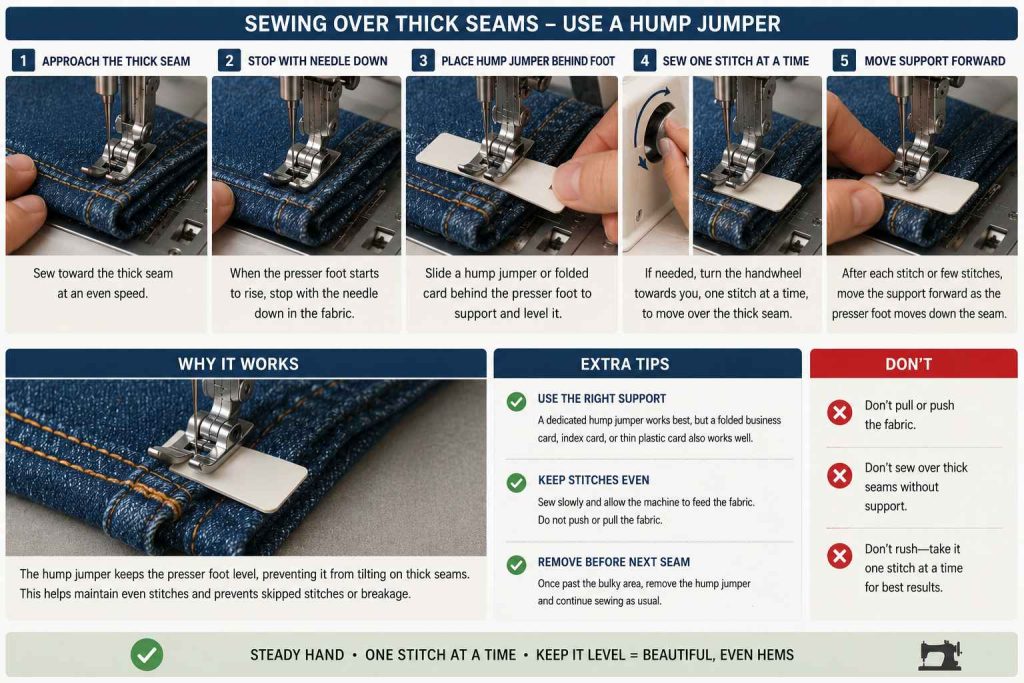 SEWING OVER THICK SEAMS – USE A HUMP JUMPER

1 APPROACH THE THICK SEAM

Sew toward the thick seam at an even speed.

2 STOP WITH NEEDLE DOWN

When the presser foot starts to rise, stop with the needle down in the fabric.

3 PLACE HUMP JUMPER BEHIND FOOT

Slide a hump jumper or folded card behind the presser foot to support and level it.

4 SEW ONE STITCH AT A TIME

If needed, turn the handwheel towards you, one stitch at a time, to move over the thick seam.

5 MOVE SUPPORT FORWARD

After each stitch or few stitches, move the support forward as the presser foot moves down the seam.

WHY IT WORKS

The hump jumper keeps the presser foot level, preventing it from tilting on thick seams. This helps maintain even stitches and prevents skipped stitches or breakage.

EXTRA TIPS

USE THE RIGHT SUPPORT
A dedicated hump jumper works best, but a folded business card, index card, or thin plastic card also works well.

KEEP STITCHES EVEN
Sew slowly and allow the machine to feed the fabric. Do not push or pull the fabric.

REMOVE BEFORE NEXT SEAM
Once past the bulky area, remove the hump jumper and continue sewing as usual.

DON'T

Don't pull or push the fabric.

Don't sew over thick seams without support.

Don't rush—take it one stitch at a time for best results.

STEADY HAND • ONE STITCH AT A TIME • KEEP IT LEVEL = BEAUTIFUL, EVEN HEMS