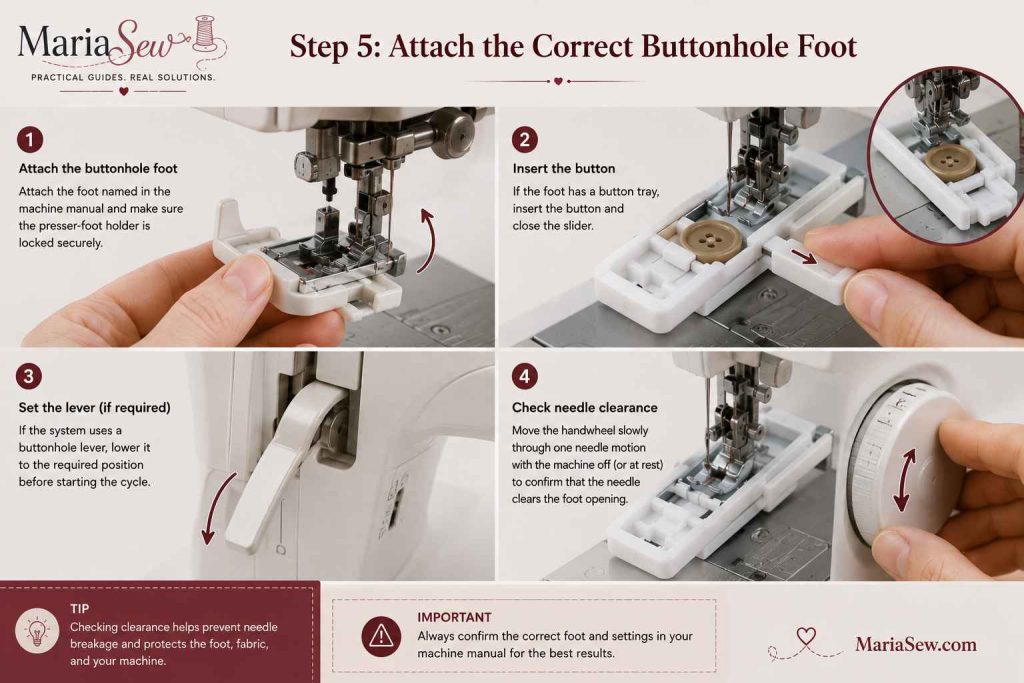 MariaSew
PRACTICAL GUIDES. REAL SOLUTIONS.

Step 5: Attach the Correct Buttonhole Foot

1
Attach the buttonhole foot
Attach the foot named in the machine manual and make sure the presser-foot holder is locked securely.

2
Insert the button
If the foot has a button tray, insert the button and close the slider.

3
Set the lever (if required)
If the system uses a buttonhole lever, lower it to the required position before starting the cycle.

4
Check needle clearance
Move the handwheel slowly through one needle motion with the machine off (or at rest) to confirm that the needle clears the foot opening.

TIP
Checking clearance helps prevent needle breakage and protects the foot, fabric, and your machine.

IMPORTANT
Always confirm the correct foot and settings in your machine manual for the best results.

MariaSew.com