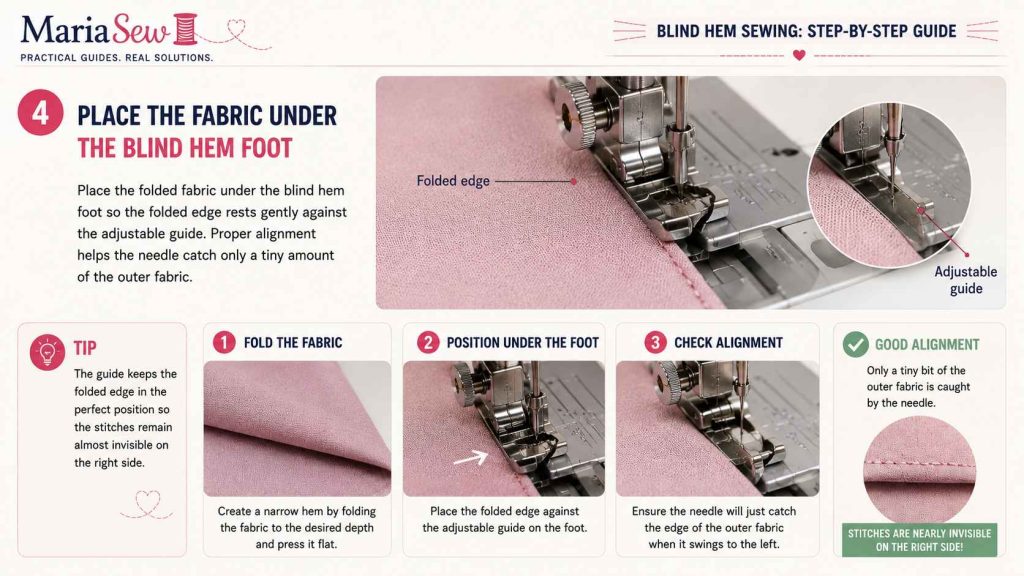 MariaSew
PRACTICAL GUIDES. REAL SOLUTIONS.

BLIND HEM SEWING: STEP-BY-STEP GUIDE

4 PLACE THE FABRIC UNDER THE BLIND HEM FOOT

Place the folded fabric under the blind hem foot so the folded edge rests gently against the adjustable guide. Proper alignment helps the needle catch only a tiny amount of the outer fabric.

Folded edge

Adjustable guide

TIP
The guide keeps the folded edge in the perfect position so the stitches remain almost invisible on the right side.

1 FOLD THE FABRIC
Create a narrow hem by folding the fabric to the desired depth and press it flat.

2 POSITION UNDER THE FOOT
Place the folded edge against the adjustable guide on the foot.

3 CHECK ALIGNMENT
Ensure the needle will just catch the edge of the outer fabric when it swings to the left.

GOOD ALIGNMENT
Only a tiny bit of the outer fabric is caught by the needle.

STITCHES ARE NEARLY INVISIBLE ON THE RIGHT SIDE!